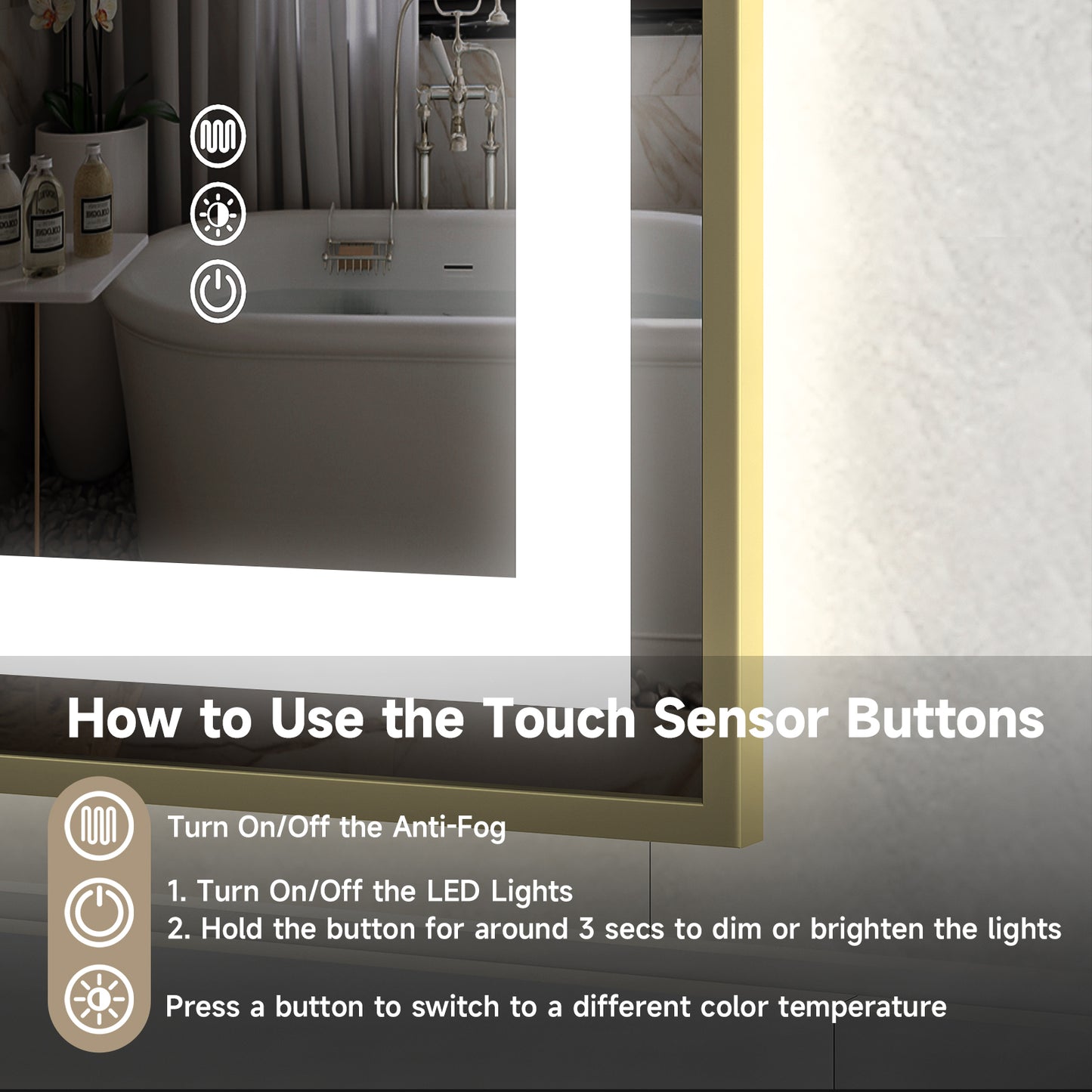 How to Use the Touch Sensor Buttons

Turn On/Off the Anti-Fog

1. Turn On/Off the LED Lights
2. Hold the button for around 3 secs to dim or brighten the lights

Press a button to switch to a different color temperature