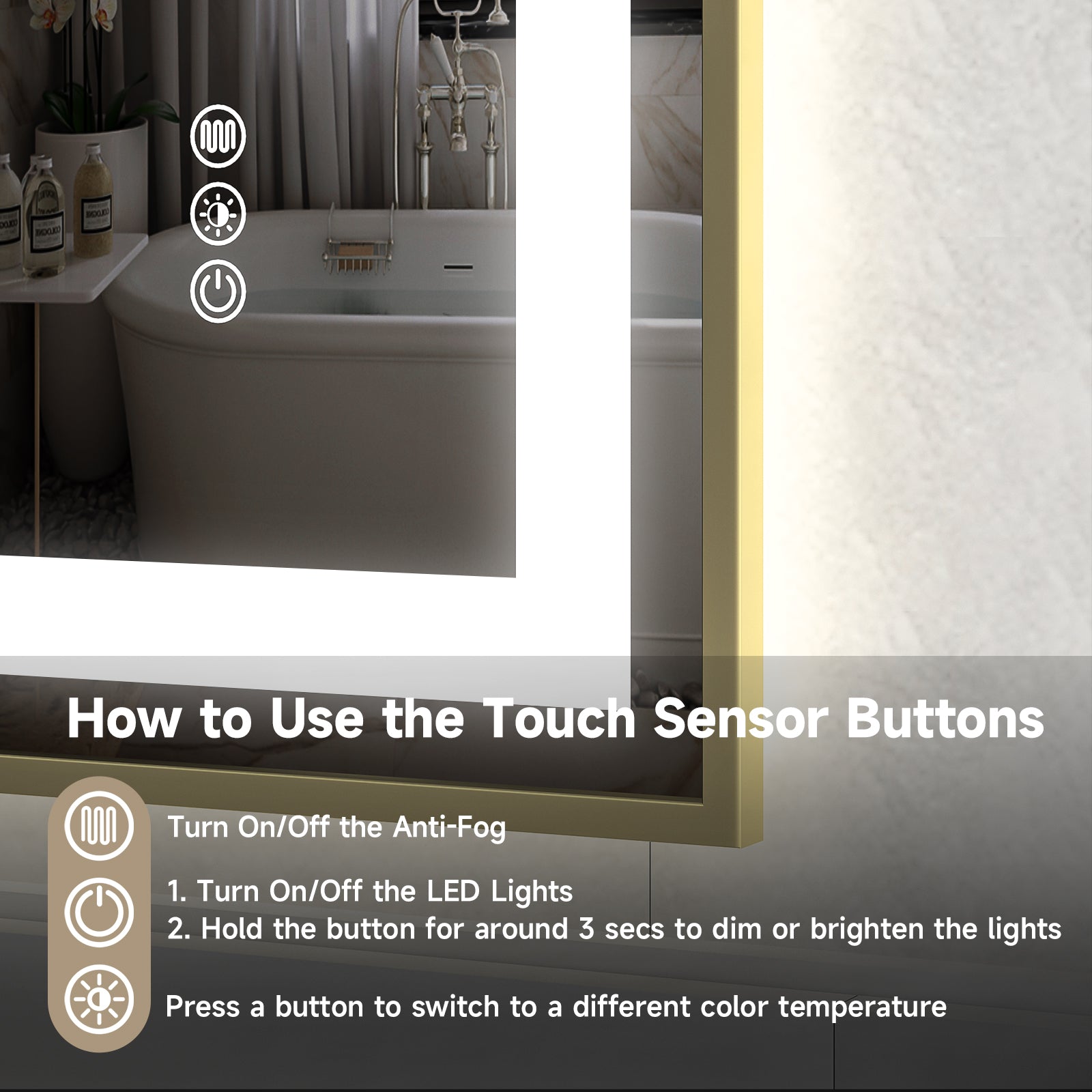 How to Use the Touch Sensor Buttons

Turn On/Off the Anti-Fog

1. Turn On/Off the LED Lights
2. Hold the button for around 3 secs to dim or brighten the lights

Press a button to switch to a different color temperature