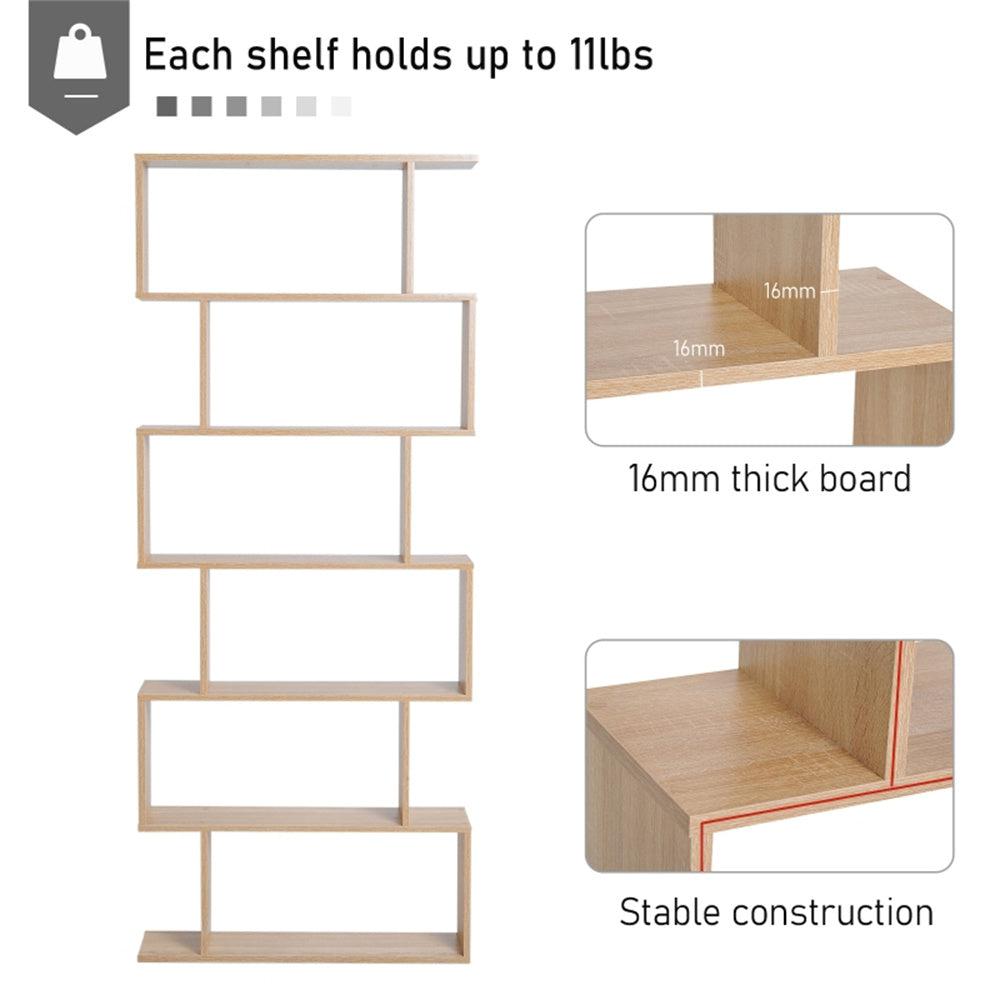 Each shelf holds up to 11lbs

16mm

16mm

16mm thick board

Stable construction